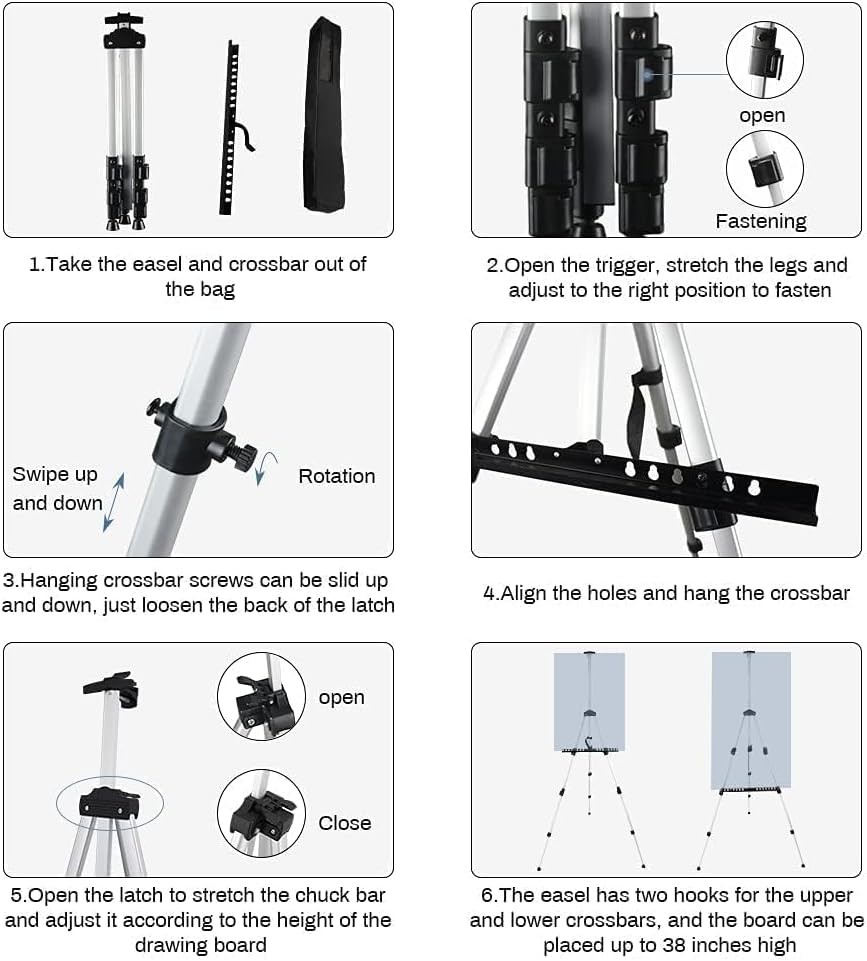 1.Take the easel and crossbar out of the bag

open

Fastening

2.Open the trigger, stretch the legs and adjust to the right position to fasten

Swipe up and down

Rotation

3.Hanging crossbar screws can be slid up and down, just loosen the back of the latch

4.Align the holes and hang the crossbar

open

Close

5.Open the latch to stretch the chuck bar and adjust it according to the height of the drawing board

6.The easel has two hooks for the upper and lower crossbars, and the board can be placed up to 38 inches high